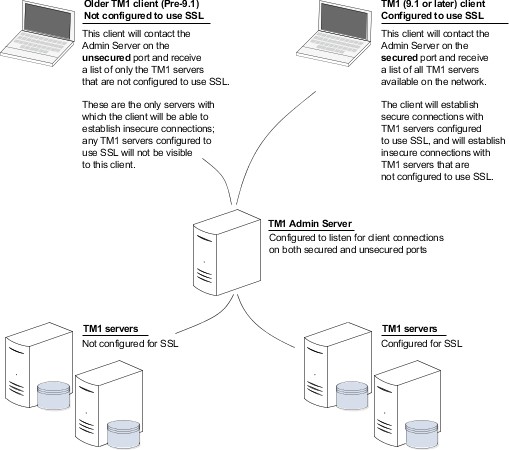 Older TM1 client (Pre-9.1)
Not configured to use SSL

This client will contact the Admin Server on the **unsecured** port and receive a list of only the TM1 servers that are not configured to use SSL.

These are the only servers with which the client will be able to establish insecure connections; any TM1 servers configured to use SSL will not be visible to this client.

TM1 (9.1 or later) client
Configured to use SSL

This client will contact the Admin Server on the **secured** port and receive a list of all TM1 servers available on the network.

The client will establish secure connections with TM1 servers configured to use SSL, and will establish insecure connections with TM1 servers that are not configured to use SSL.

TM1 Admin Server
Configured to listen for client connections on both secured and unsecured ports

TM1 servers
Not configured for SSL

TM1 servers
Configured for SSL